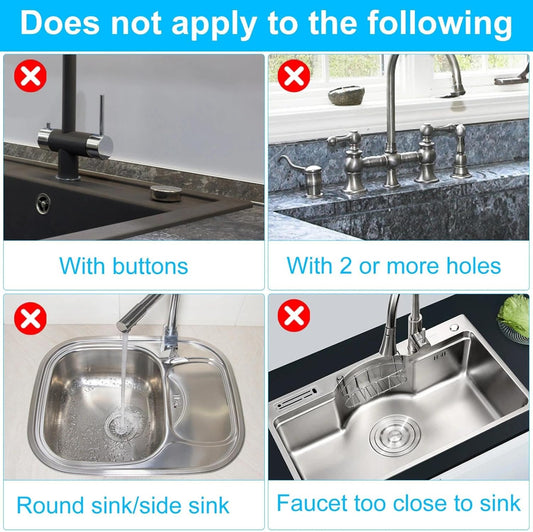 Does not apply to the following

With buttons

With 2 or more holes

Round sink/side sink

Faucet too close to sink